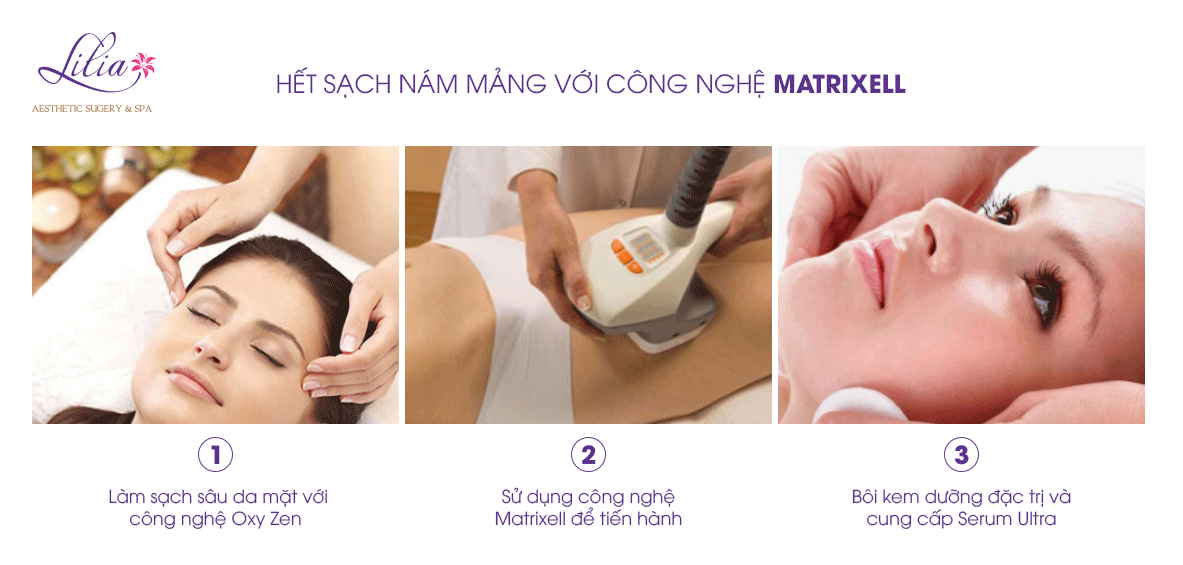 Lilia
AESTHETIC SUGERY & SPA

HẾT SẠCH NÁM MẢNG VỚI CÔNG NGHỆ MATRIXELL

1
Làm sạch sâu da mặt với công nghệ Oxy Zen

2
Sử dụng công nghệ Matrixell để tiến hành

3
Bôi kem dưỡng đặc trị và cung cấp Serum Ultra